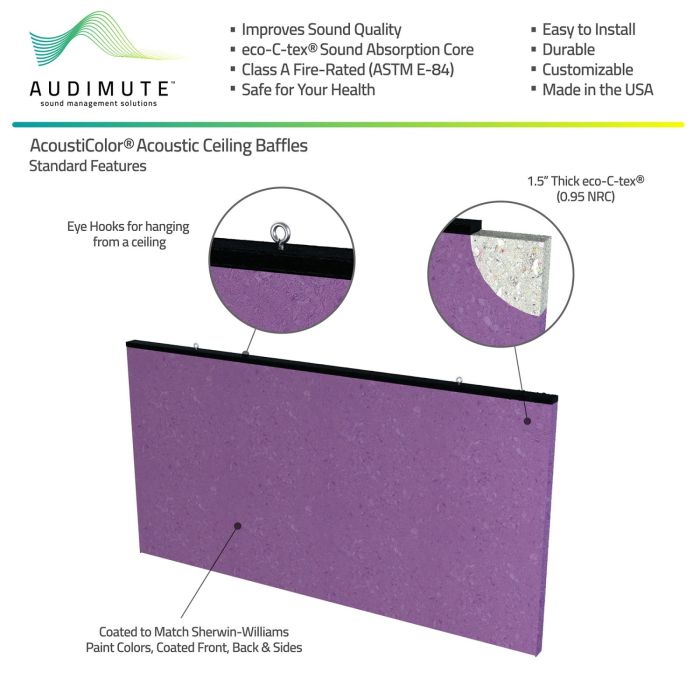 AUDIMUTE™
sound management solutions

▪ Improves Sound Quality
▪ eco-C-tex® Sound Absorption Core
▪ Class A Fire-Rated (ASTM E-84)
▪ Safe for Your Health

▪ Easy to Install
▪ Durable
▪ Customizable
▪ Made in the USA

AcoustiColor® Acoustic Ceiling Baffles
Standard Features

Eye Hooks for hanging from a ceiling

1.5" Thick eco-C-tex® (0.95 NRC)

Coated to Match Sherwin-Williams Paint Colors, Coated Front, Back & Sides